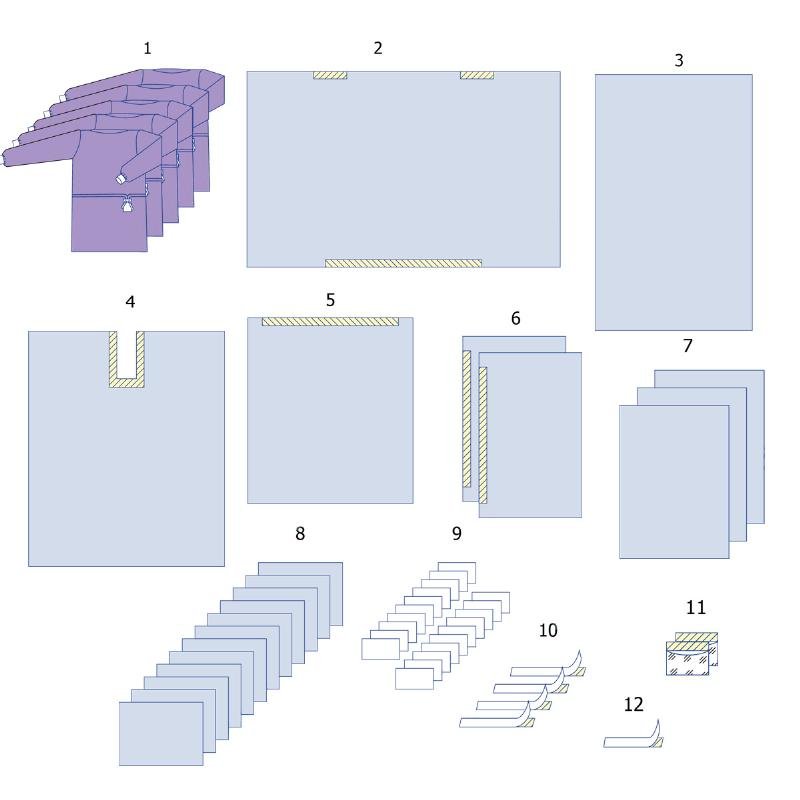 1

2

3

4

5

6

7

8

9

10

11

12